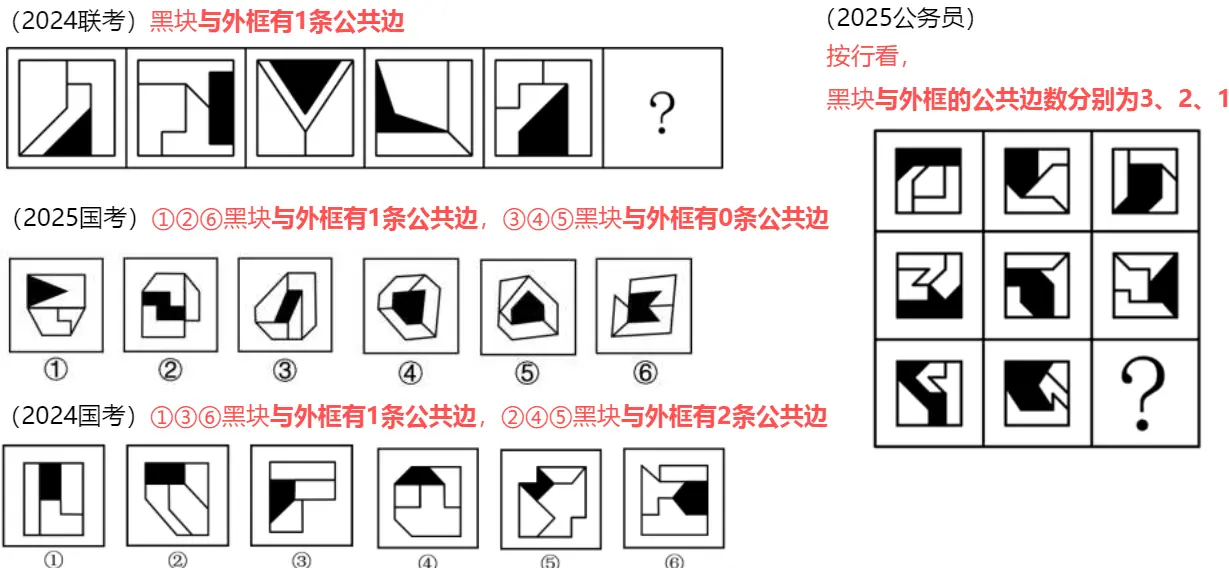 （2024联考）黑块与外框有1条公共边

?

（2025国考）①②⑥黑块与外框有1条公共边，③④⑤黑块与外框有0条公共边

① ② ③ ④ ⑤ ⑥

（2024国考）①③⑥黑块与外框有1条公共边，②④⑤黑块与外框有2条公共边

① ② ③ ④ ⑤ ⑥

（2025公务员）
按行看，
黑块与外框的公共边数分别为3、2、1

?