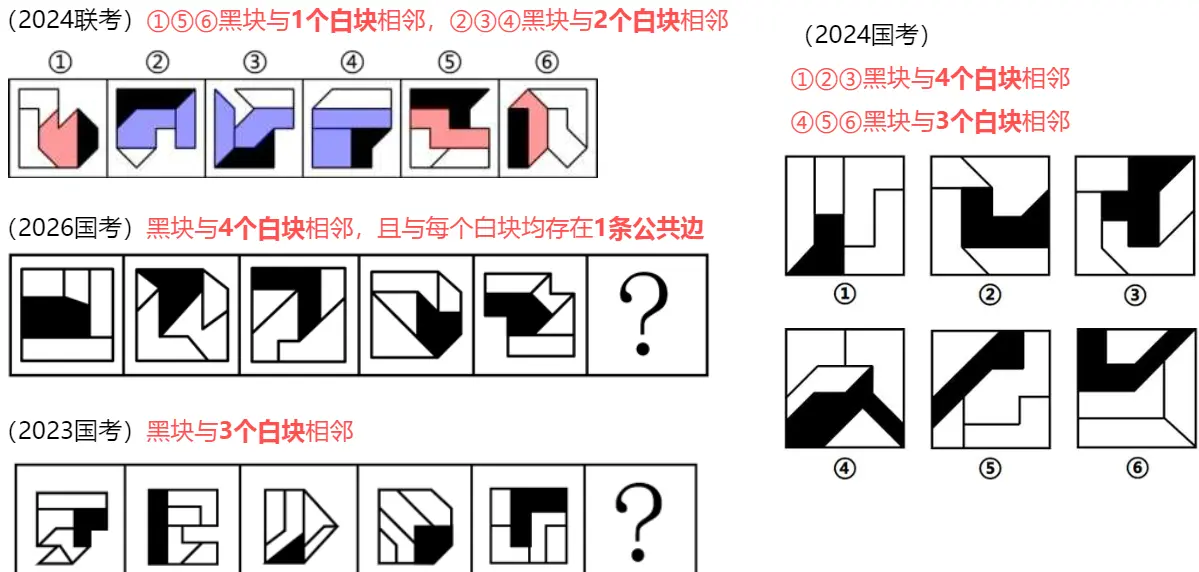 (2024联考) ①⑤⑥黑块与1个白块相邻，②③④黑块与2个白块相邻

① ② ③ ④ ⑤ ⑥

(2026国考) 黑块与4个白块相邻，且与每个白块均存在1条公共边

?

(2023国考) 黑块与3个白块相邻

?

(2024国考)

①②③黑块与4个白块相邻

④⑤⑥黑块与3个白块相邻

① ② ③

④ ⑤ ⑥